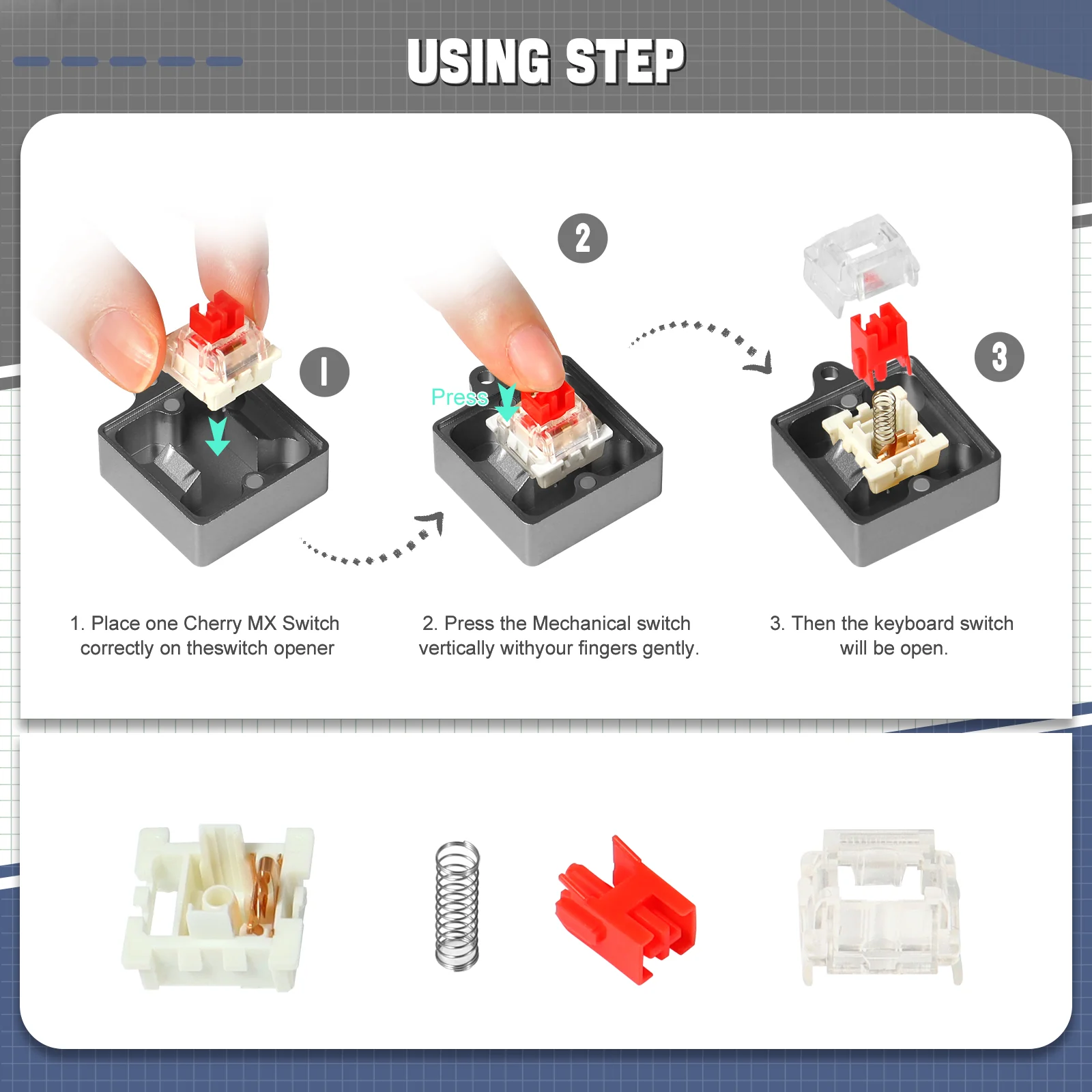 USING STEP

1

2

Press

3

1. Place one Cherry MX Switch correctly on theswitch opener

2. Press the Mechanical switch vertically withyour fingers gently.

3. Then the keyboard switch will be open.